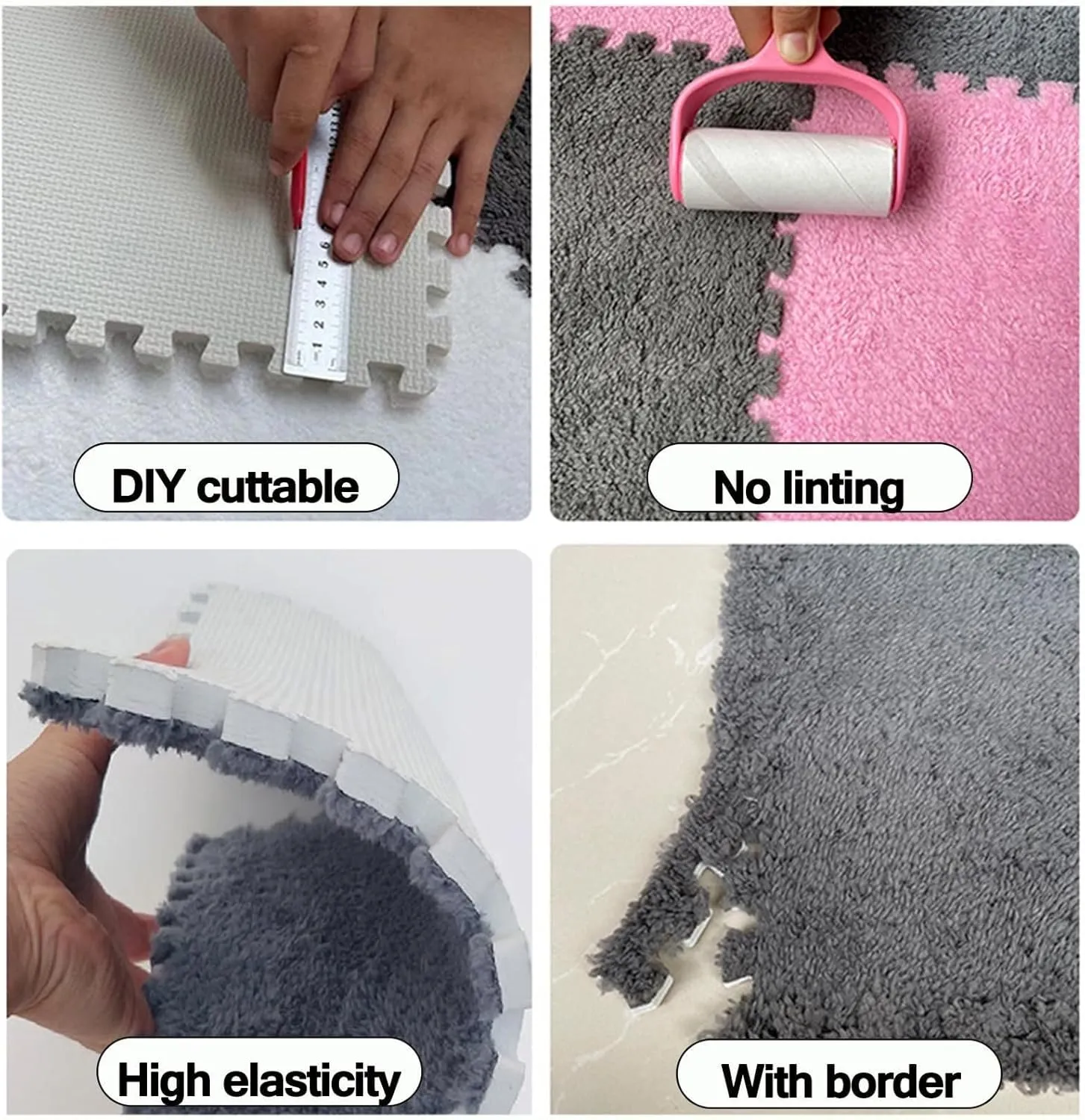 1 2 3 4 5 6

DIY cuttable

No linting

High elasticity

With border