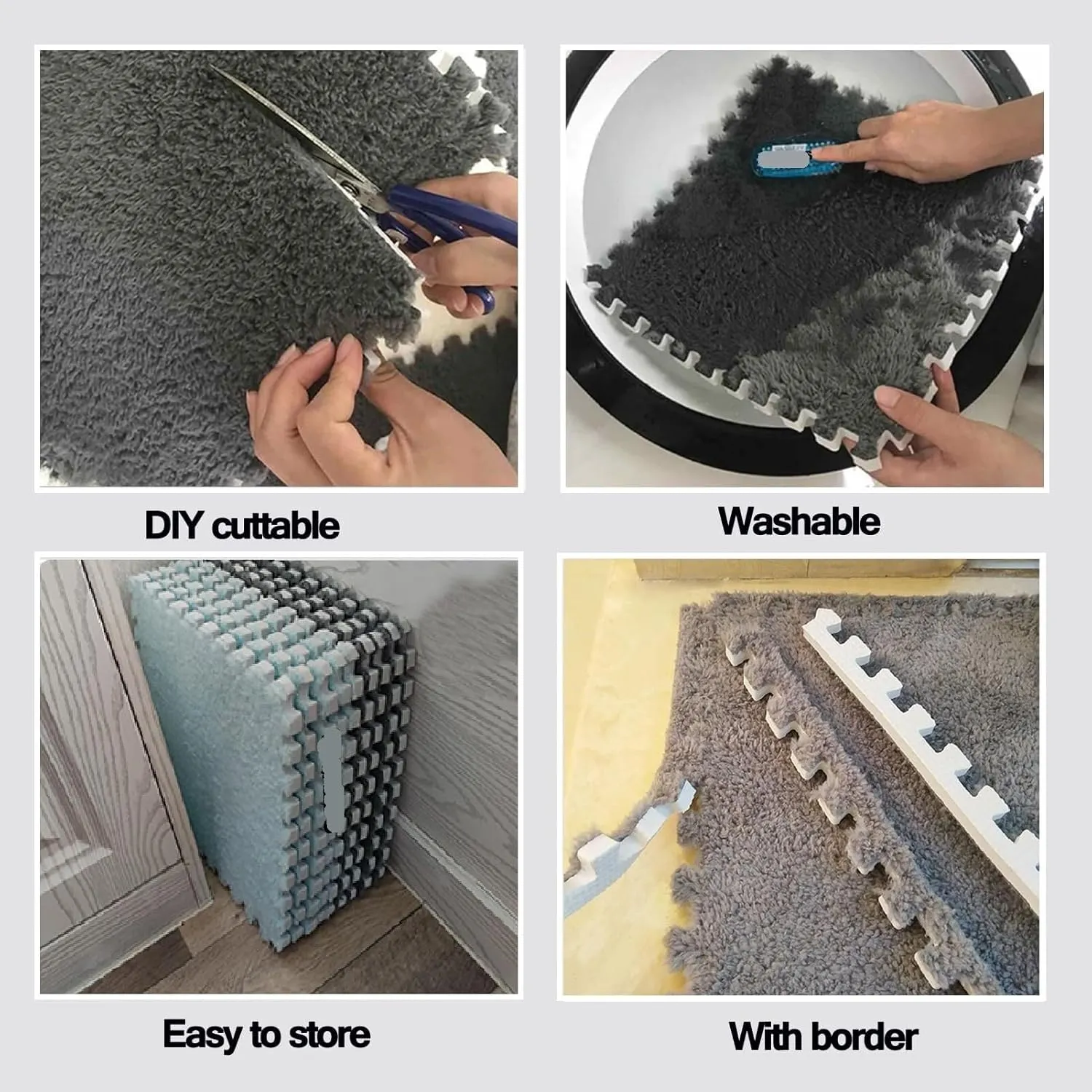 DIY cuttable

Washable

Easy to store

With border