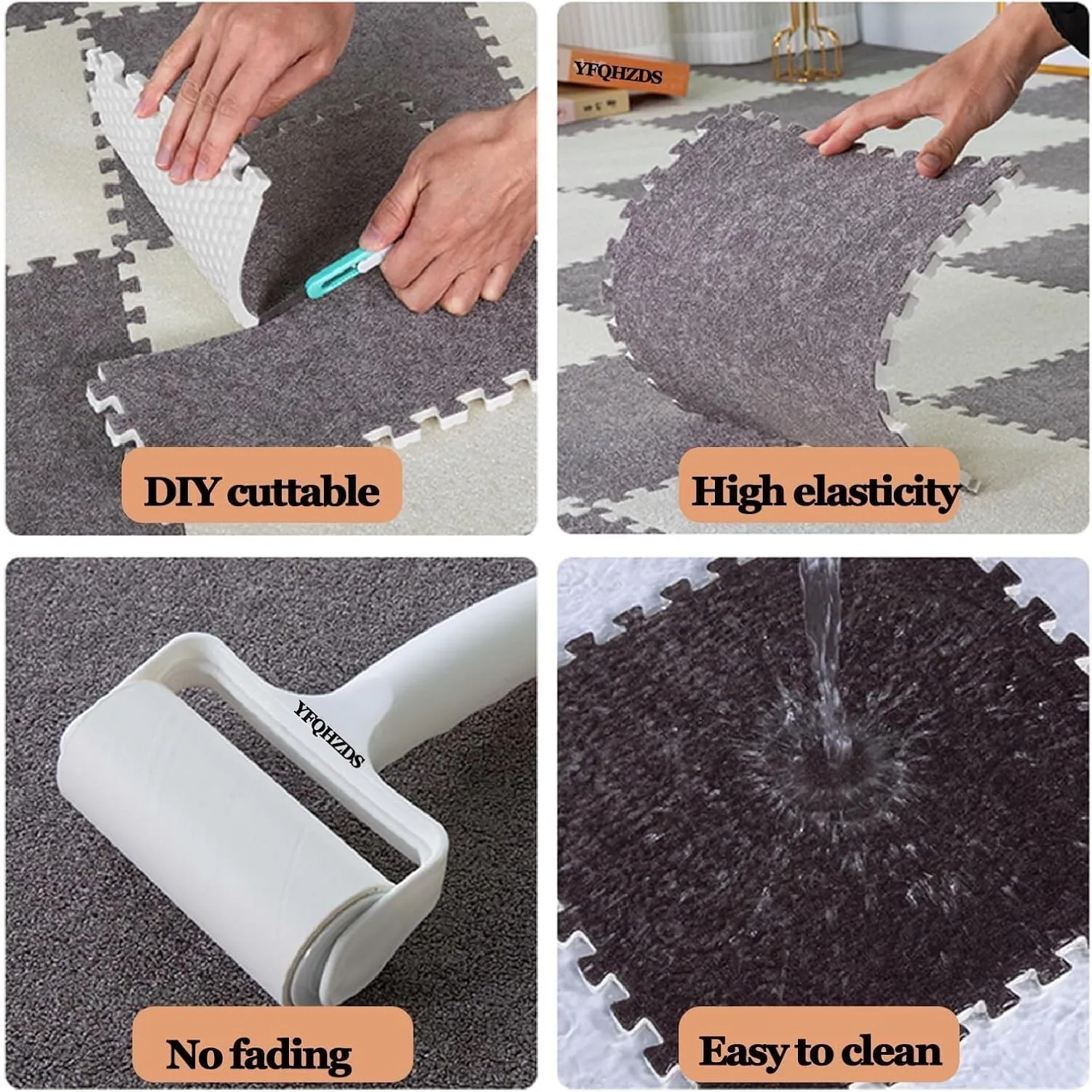 DIY cuttable

YFQHZDS

High elasticity

YFQHZDS

No fading

Easy to clean